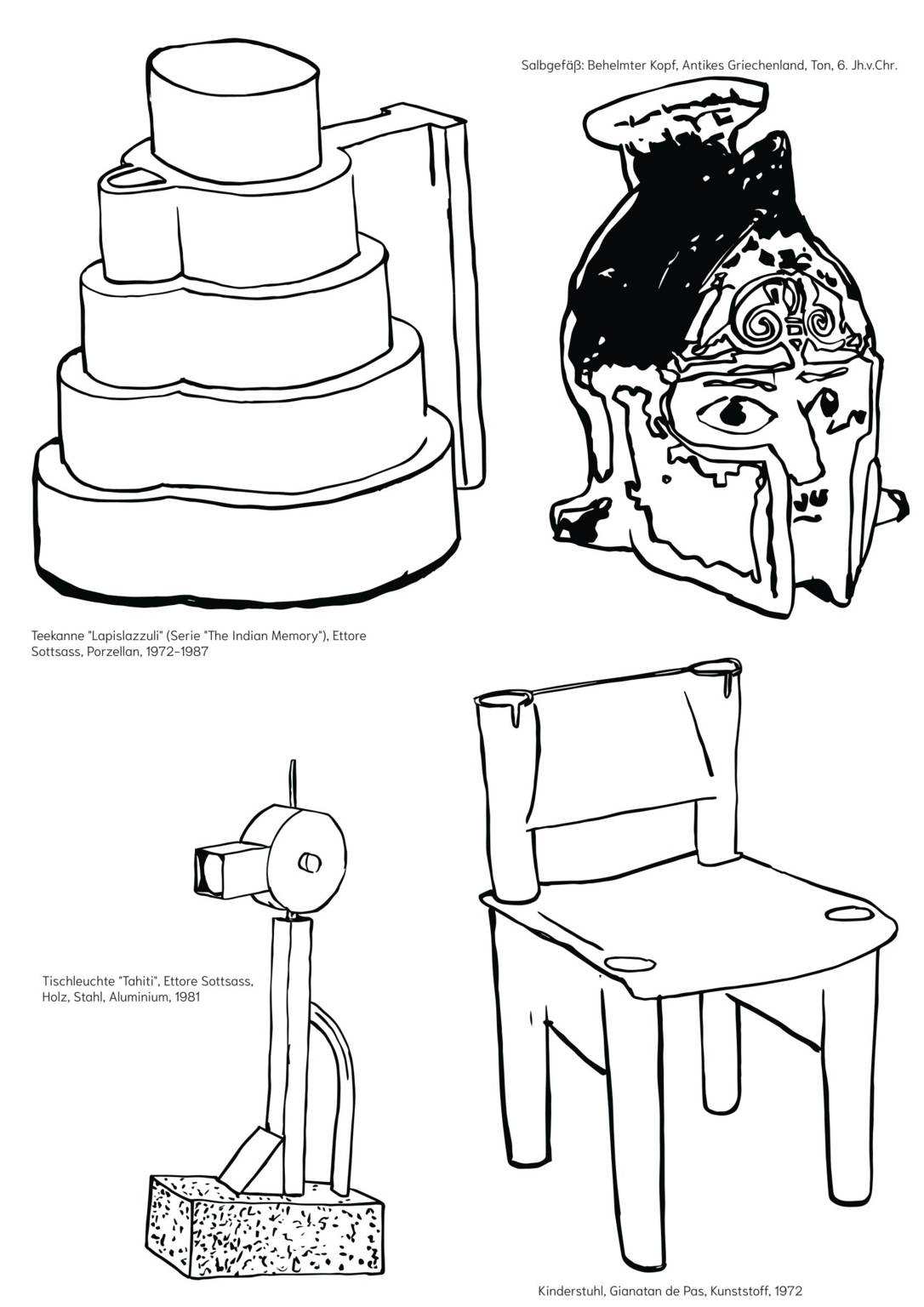 Salbgefäß: Behelmter Kopf, Antikes Griechenland, Ton, 6. Jh.v.Chr.

Teekanne "Lapislazzuli" (Serie "The Indian Memory"), Ettore Sottsass, Porzellan, 1972–1987

Tischleuchte "Tahiti", Ettore Sottsass, Holz, Stahl, Aluminium, 1981

Kinderstuhl, Gianatan de Pas, Kunststoff, 1972